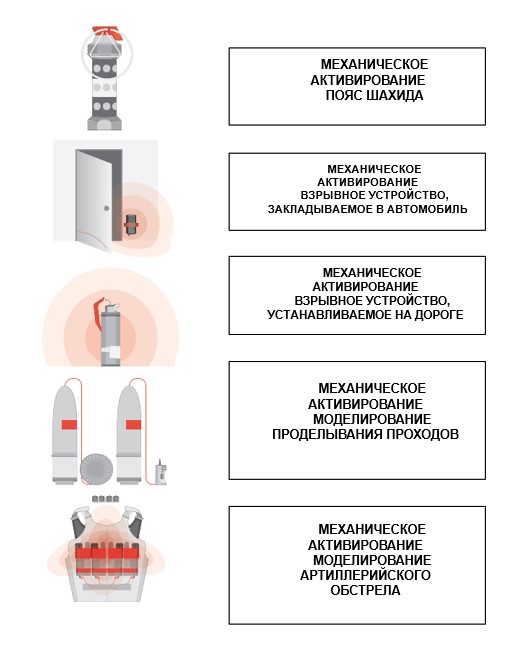 МЕХАНИЧЕСКОЕ АКТИВИРОВАНИЕ ПОЯС ШАХИДА

МЕХАНИЧЕСКОЕ АКТИВИРОВАНИЕ ВЗРЫВНОЕ УСТРОЙСТВО, ЗАКЛАДЫВАЕМОЕ В АВТОМОБИЛЬ

МЕХАНИЧЕСКОЕ АКТИВИРОВАНИЕ ВЗРЫВНОЕ УСТРОЙСТВО, УСТАНАВЛИВАЕМОЕ НА ДОРОГЕ

МЕХАНИЧЕСКОЕ АКТИВИРОВАНИЕ МОДЕЛИРОВАНИЕ ПРОДЕЛЫВАНИЯ ПРОХОДОВ

МЕХАНИЧЕСКОЕ АКТИВИРОВАНИЕ МОДЕЛИРОВАНИЕ АРТИЛЛЕРИЙСКОГО ОБСТРЕЛА